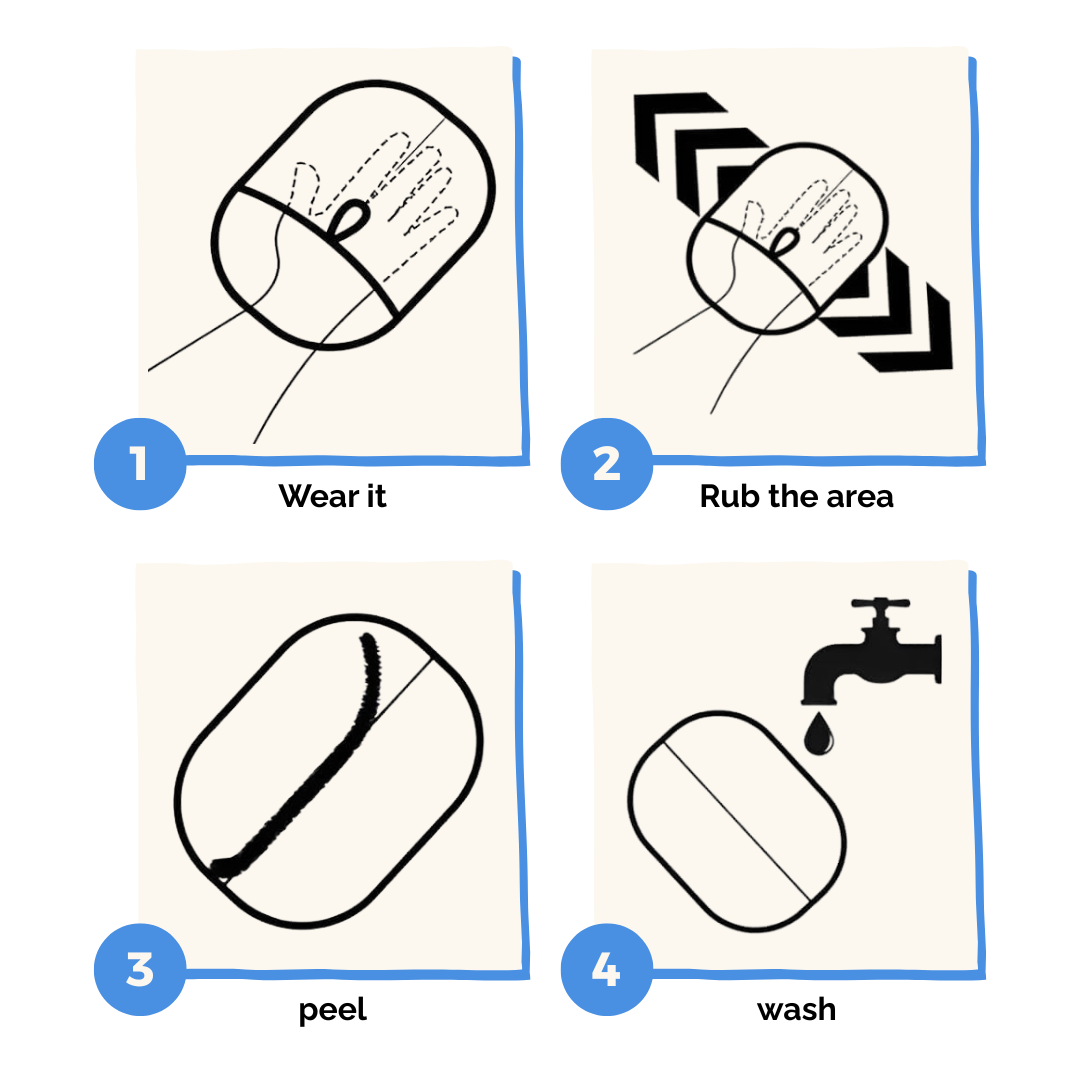 1
Wear it

2
Rub the area

3
peel

4
wash